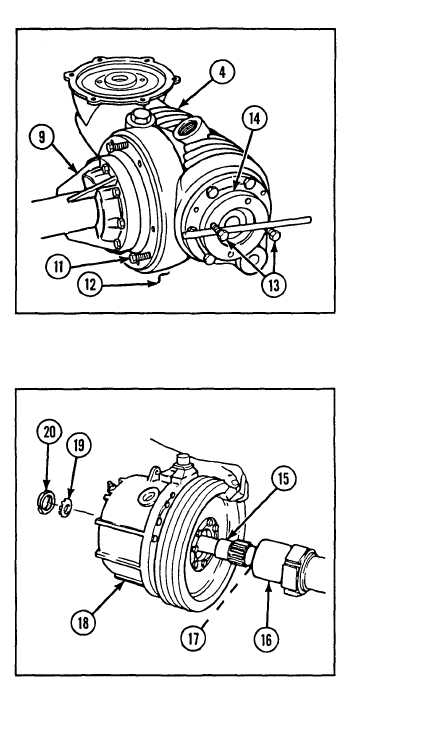 4
14
9
11
12
13

20
19
15
18
17
16