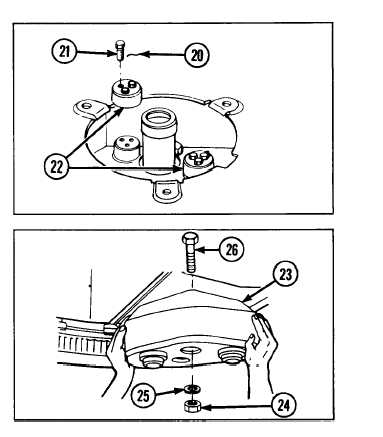 21
20
22
26
23
25
24