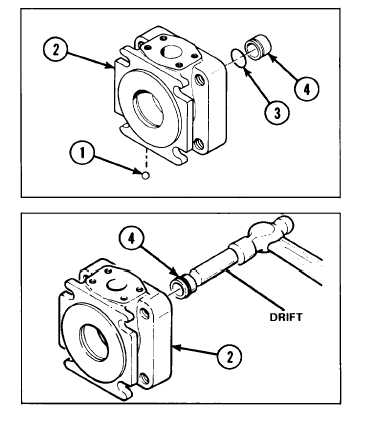 2
4
3
1

4
DRIFT
2