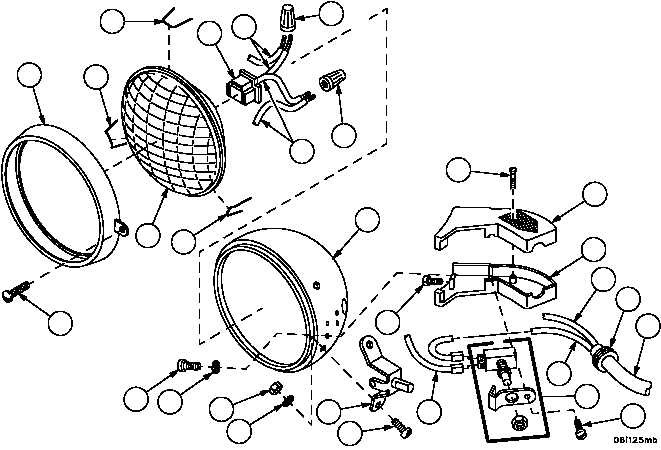 DBI125mb