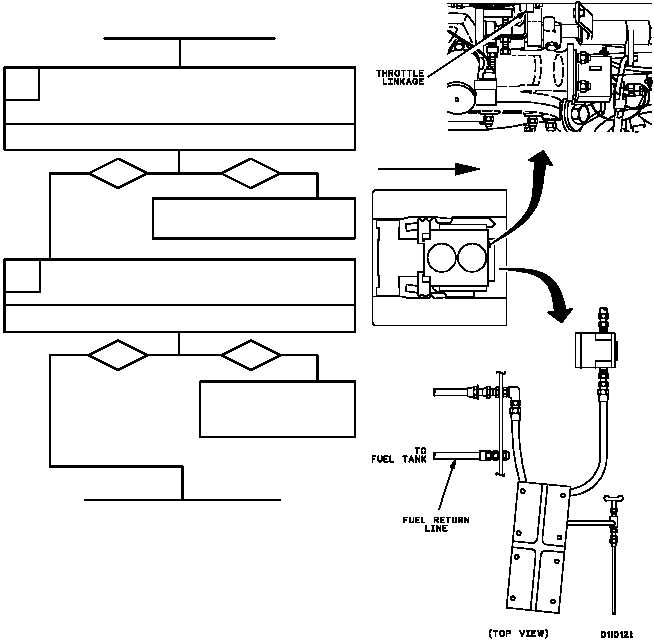 THROTTLE LINKAGE

TO FUEL TANK

FUEL RETURN LINE

(TOP VIEW)

D1ID12t