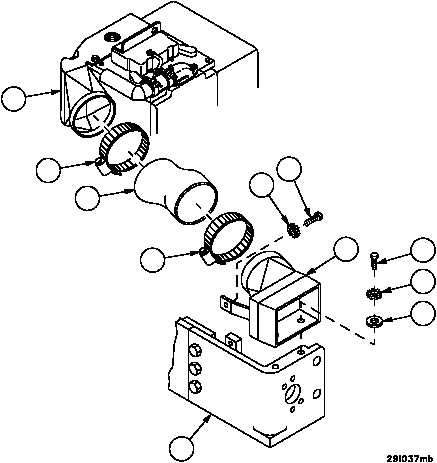 29I037mb