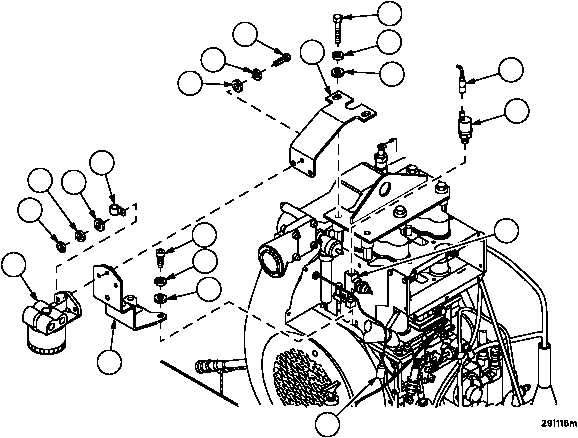 291118m