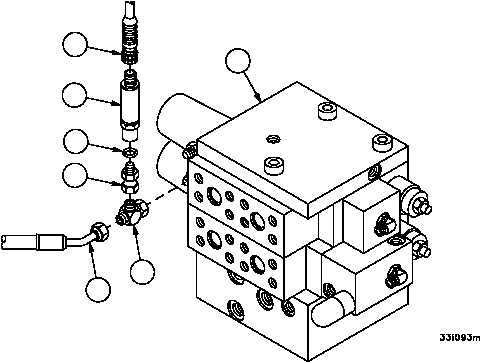 331093m