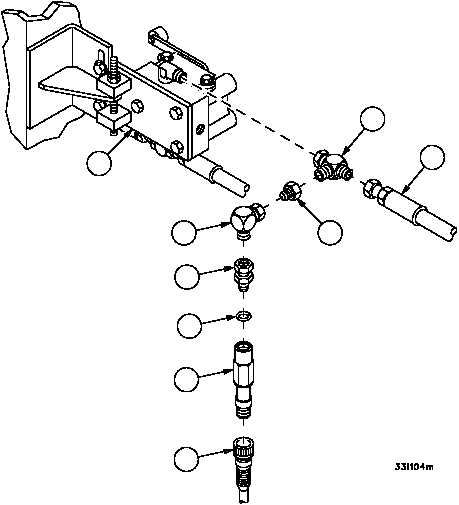 331104m