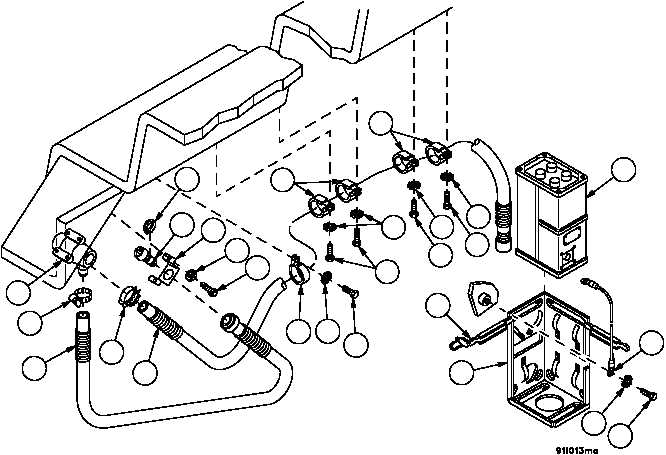 911013ma