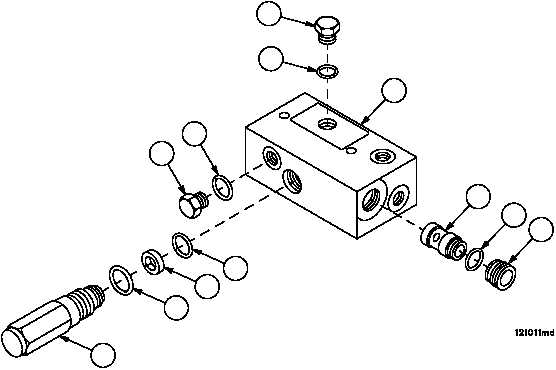 121011md