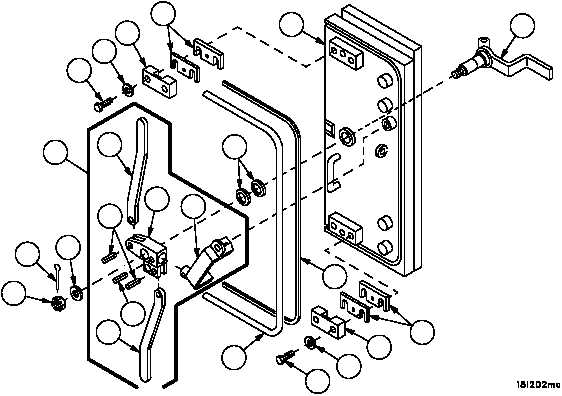 181202mc