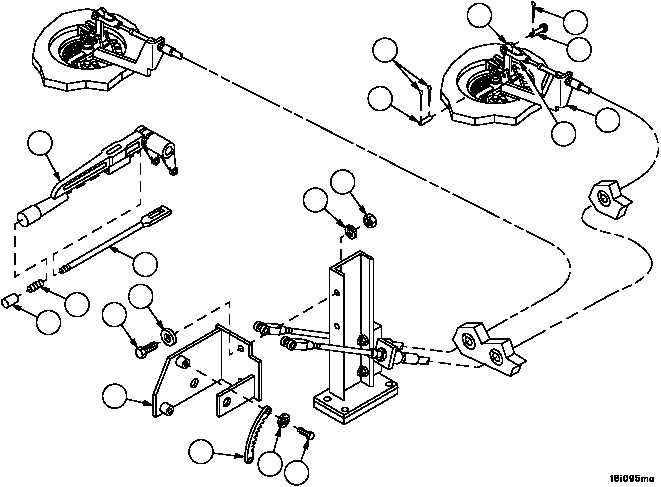 18i095ma