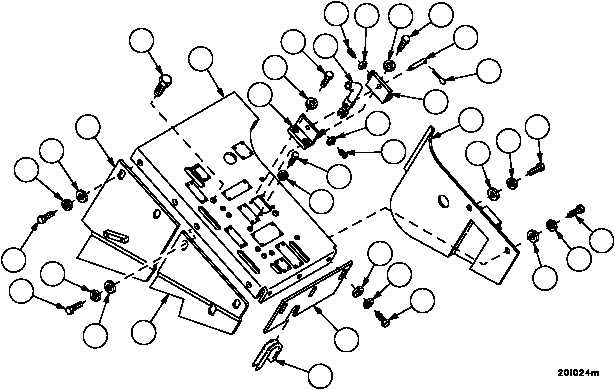 201024m