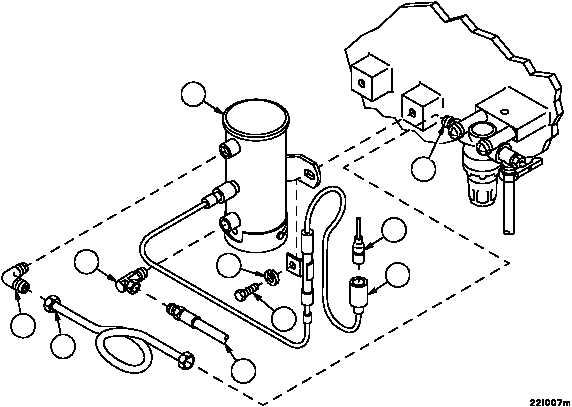 221007m