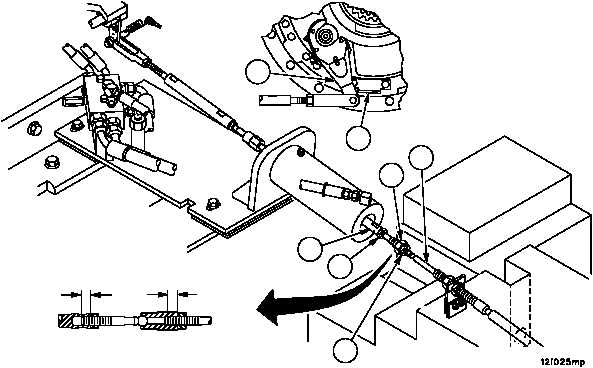 12I025mp