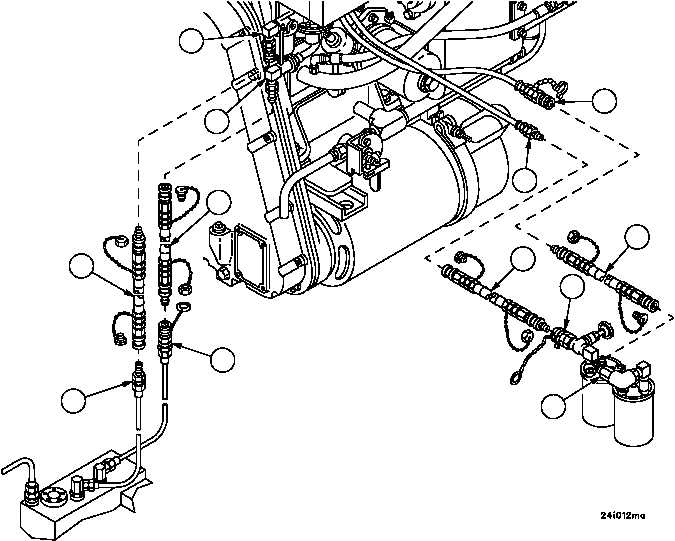 24i012ma